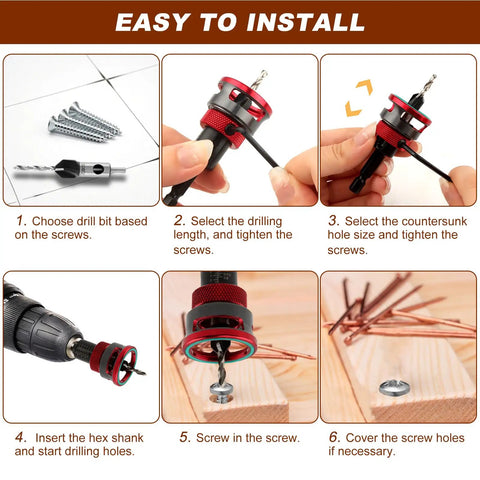 EASY TO INSTALL

1. Choose drill bit based on the screws.

2. Select the drilling length, and tighten the screws.

3. Select the countersunk hole size and tighten the screws.

4. Insert the hex shank and start drilling holes.

5. Screw in the screw.

6. Cover the screw holes if necessary.