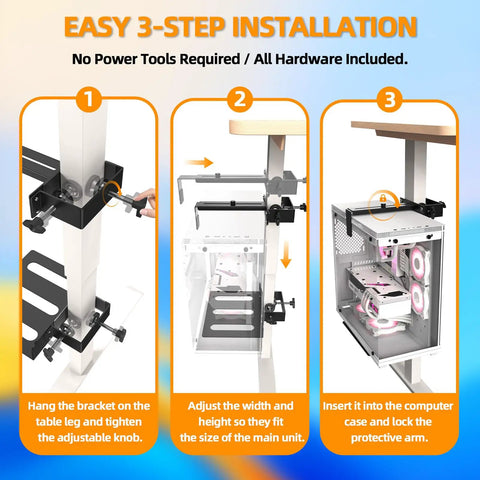 EASY 3-STEP INSTALLATION

No Power Tools Required / All Hardware Included.

1

Hang the bracket on the table leg and tighten the adjustable knob.

2

Adjust the width and height so they fit the size of the main unit.

3

Insert it into the computer case and lock the protective arm.