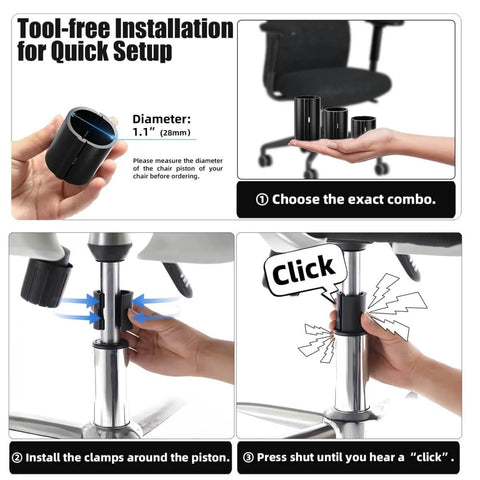 Tool-free Installation for Quick Setup

Diameter:
1.1" (28mm)

Please measure the diameter of the chair piston of your chair before ordering.

① Choose the exact combo.

Click

② Install the clamps around the piston.

③ Press shut until you hear a "click".