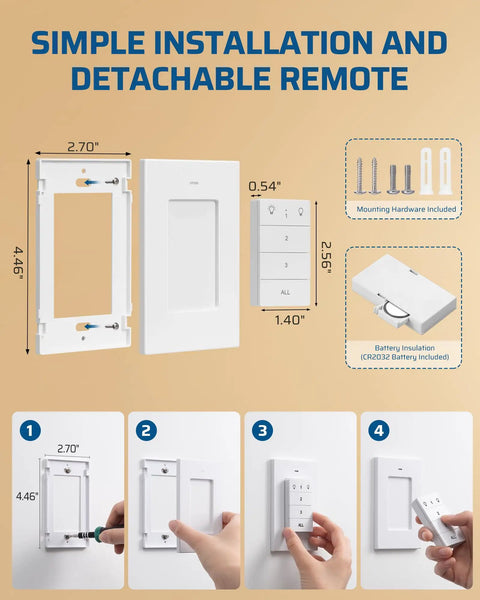 SIMPLE INSTALLATION AND DETACHABLE REMOTE

2.70"

4.46"

0.54"

1

2

3

ALL

2.56"

1.40"

Mounting Hardware Included

Battery Insulation (CR2032 Battery Included)

1

2.70"

4.46"

2

3

1

2

3

ALL

4