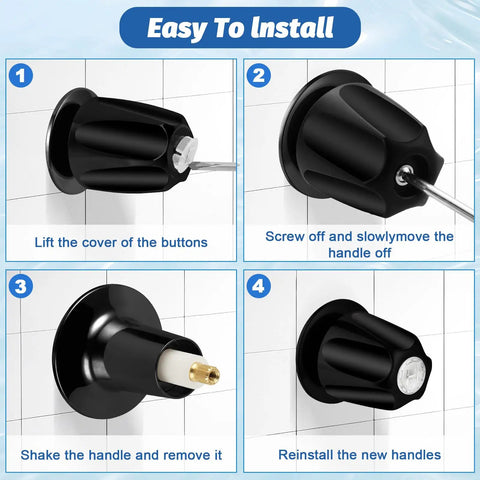 Easy To Install

1

Lift the cover of the buttons

2

Screw off and slowlymove the handle off

3

Shake the handle and remove it

4

Reinstall the new handles