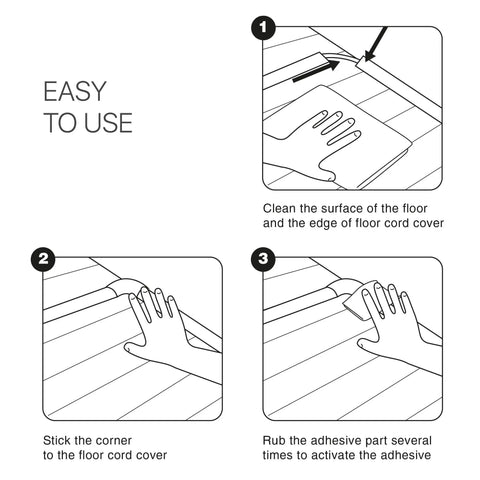 EASY
TO USE

1

Clean the surface of the floor
and the edge of floor cord cover

2

Stick the corner
to the floor cord cover

3

Rub the adhesive part several
times to activate the adhesive