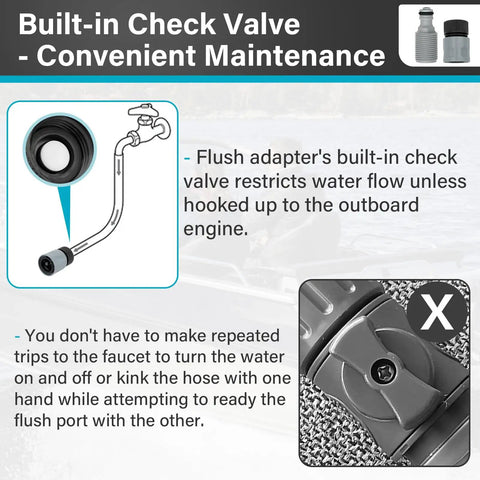 Built-in Check Valve - Convenient Maintenance

- Flush adapter's built-in check valve restricts water flow unless hooked up to the outboard engine.

X

- You don't have to make repeated trips to the faucet to turn the water on and off or kink the hose with one hand while attempting to ready the flush port with the other.