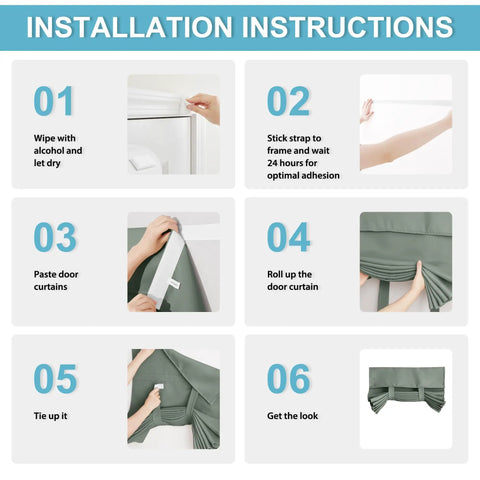 INSTALLATION INSTRUCTIONS

01

Wipe with alcohol and let dry

02

Stick strap to frame and wait 24 hours for optimal adhesion

03

Paste door curtains

04

Roll up the door curtain

05

Tie up it

06

Get the look