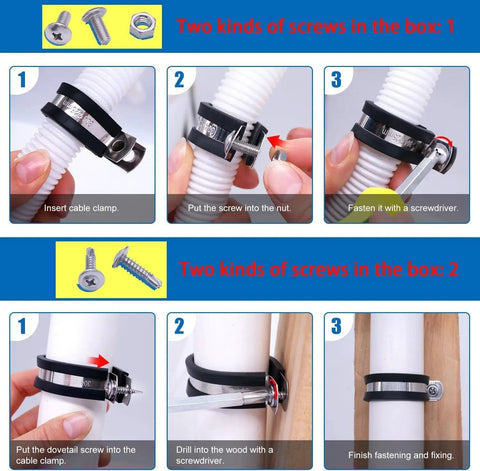 Two kinds of screws in the box: 1

1
Insert cable clamp.

2
Put the screw into the nut.

3
Fasten it with a screwdriver.

Two kinds of screws in the box: 2

1
Put the dovetail screw into the cable clamp.

2
Drill into the wood with a screwdriver.

3
Finish fastening and fixing.