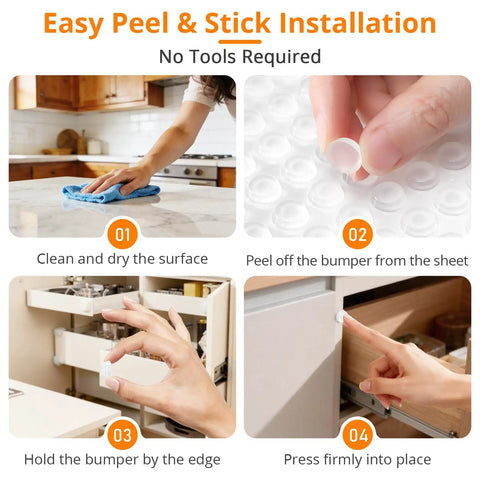 Easy Peel & Stick Installation

No Tools Required

01

Clean and dry the surface

02

Peel off the bumper from the sheet

03

Hold the bumper by the edge

04

Press firmly into place