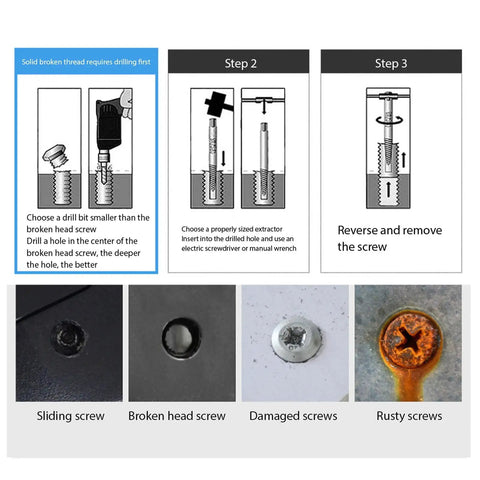 Solid broken thread requires drilling first

Choose a drill bit smaller than the broken head screw
Drill a hole in the center of the broken head screw, the deeper the hole, the better

Step 2

Choose a properly sized extractor
Insert into the drilled hole and use an electric screwdriver or manual wrench

Step 3

Reverse and remove the screw

Sliding screw

Broken head screw

Damaged screws

Rusty screws