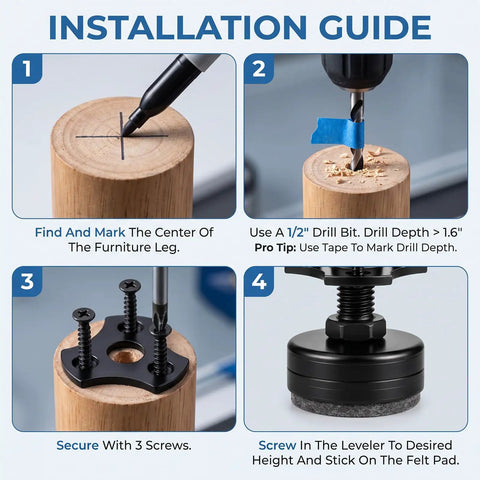 INSTALLATION GUIDE

1

Find And Mark The Center Of The Furniture Leg.

2

Use A 1/2" Drill Bit. Drill Depth > 1.6"
Pro Tip: Use Tape To Mark Drill Depth.

3

Secure With 3 Screws.

4

Screw In The Leveler To Desired Height And Stick On The Felt Pad.