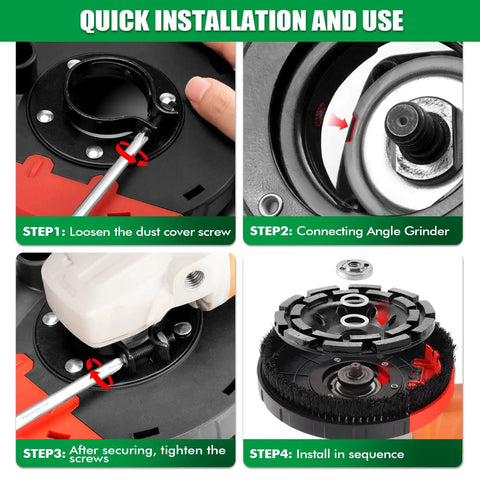 QUICK INSTALLATION AND USE

STEP1: Loosen the dust cover screw

STEP2: Connecting Angle Grinder

STEP3: After securing, tighten the screws

STEP4: Install in sequence