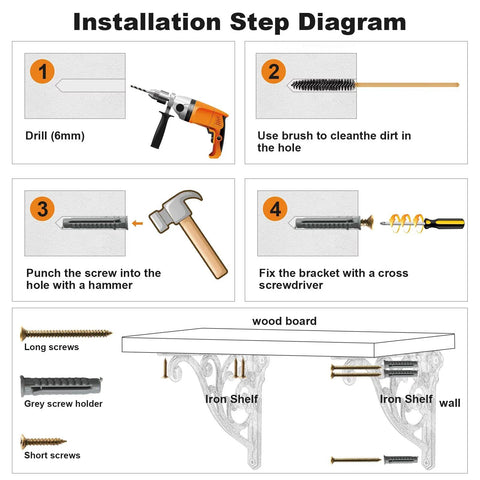 Installation Step Diagram

1

Drill (6mm)

2

Use brush to cleanthe dirt in the hole

3

Punch the screw into the hole with a hammer

4

Fix the bracket with a cross screwdriver

Long screws

Grey screw holder

Short screws

wood board

Iron Shelf

Iron Shelf

wall