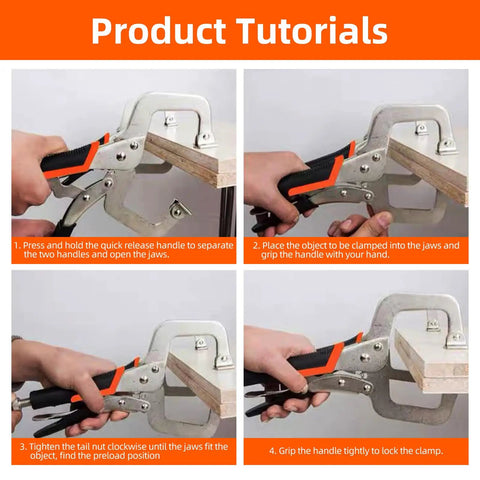 Product Tutorials

1. Press and hold the quick release handle to separate the two handles and open the jaws.

2. Place the object to be clamped into the jaws and grip the handle with your hand.

3. Tighten the tail nut clockwise until the jaws fit the object, find the preload position

4. Grip the handle tightly to lock the clamp.