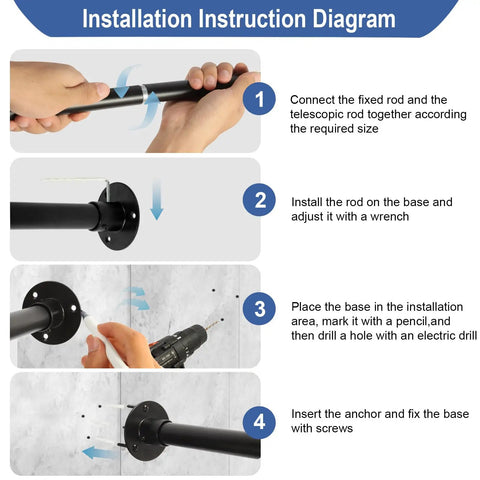 Installation Instruction Diagram

1

Connect the fixed rod and the telescopic rod together according the required size

2

Install the rod on the base and adjust it with a wrench

3

Place the base in the installation area, mark it with a pencil,and then drill a hole with an electric drill

4

Insert the anchor and fix the base with screws