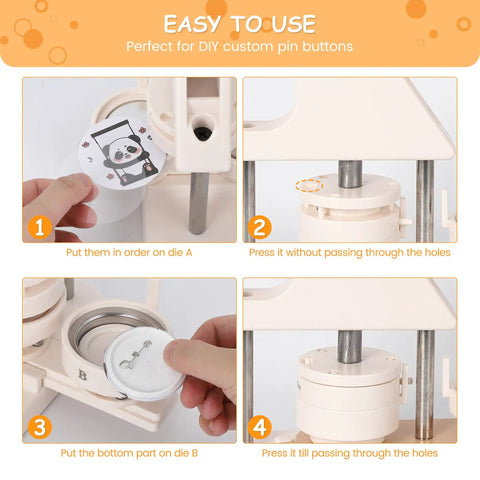 EASY TO USE
Perfect for DIY custom pin buttons

1
Put them in order on die A

2
Press it without passing through the holes

B
3
Put the bottom part on die B

4
Press it till passing through the holes