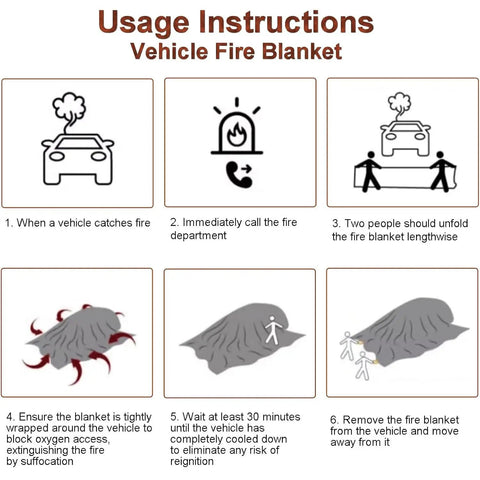 Usage Instructions
Vehicle Fire Blanket

1. When a vehicle catches fire

2. Immediately call the fire department

3. Two people should unfold the fire blanket lengthwise

4. Ensure the blanket is tightly wrapped around the vehicle to block oxygen access, extinguishing the fire by suffocation

5. Wait at least 30 minutes until the vehicle has completely cooled down to eliminate any risk of reignition

6. Remove the fire blanket from the vehicle and move away from it