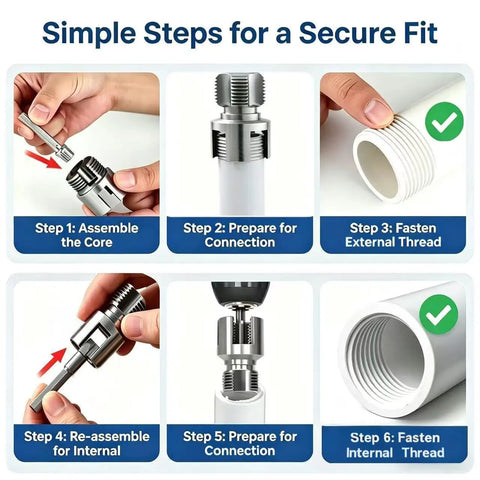 Simple Steps for a Secure Fit

Step 1: Assemble the Core

Step 2: Prepare for Connection

Step 3: Fasten External Thread

Step 4: Re-assemble for Internal

Step 5: Prepare for Connection

Step 6: Fasten Internal Thread