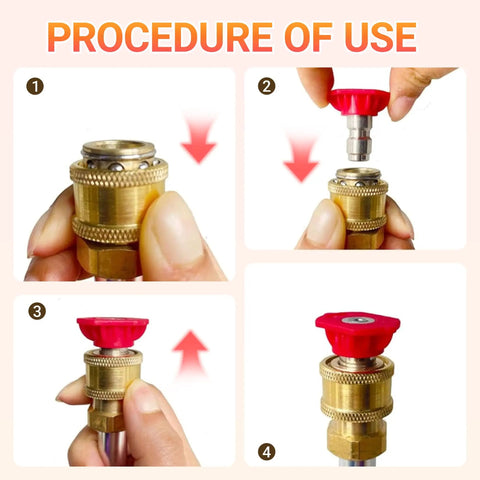 PROCEDURE OF USE

1

2

3

4