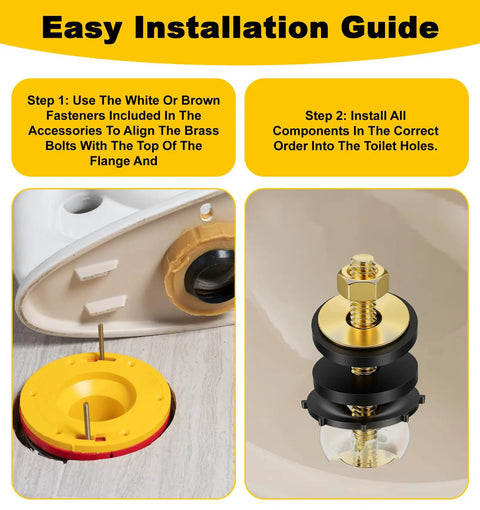 Easy Installation Guide

Step 1: Use The White Or Brown Fasteners Included In The Accessories To Align The Brass Bolts With The Top Of The Flange And

Step 2: Install All Components In The Correct Order Into The Toilet Holes.