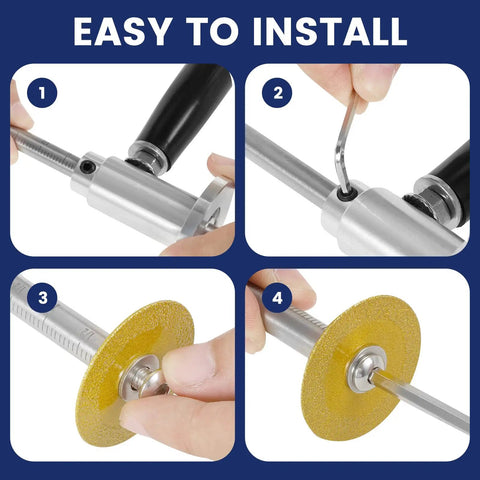 EASY TO INSTALL

1

2

3

4