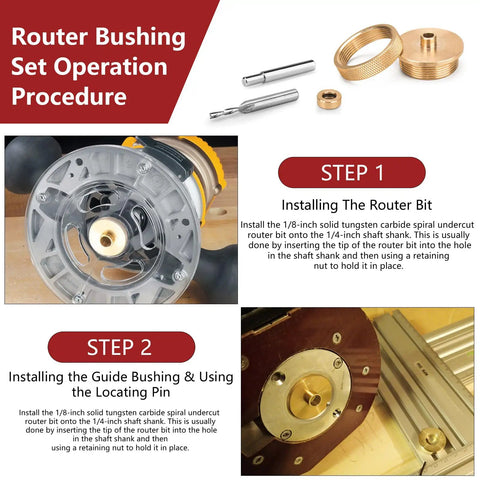 Router Bushing Set Operation Procedure

STEP 1

Installing The Router Bit

Install the 1/8-inch solid tungsten carbide spiral undercut router bit onto the 1/4-inch shaft shank. This is usually done by inserting the tip of the router bit into the hole in the shaft shank and then using a retaining nut to hold it in place.

STEP 2

Installing the Guide Bushing & Using the Locating Pin

Install the 1/8-inch solid tungsten carbide spiral undercut router bit onto the 1/4-inch shaft shank. This is usually done by inserting the tip of the router bit into the hole in the shaft shank and then using a retaining nut to hold it in place.