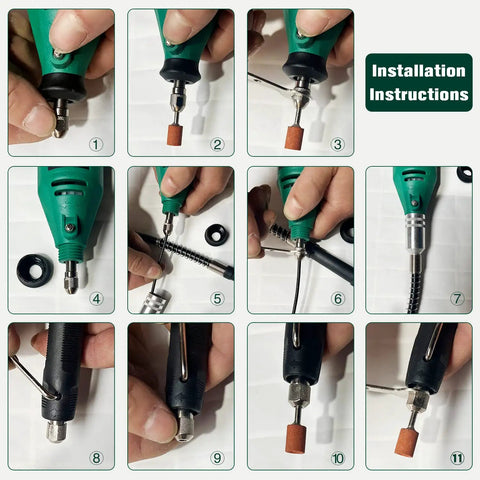 ①

②

③

Installation Instructions

④

⑤

⑥

⑦

⑧

⑨

⑩

⑪