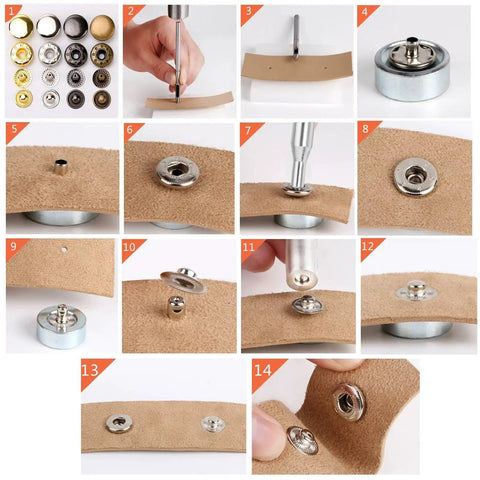 1
2
3
4
5
6
7
8
9
10
11
12
13
14