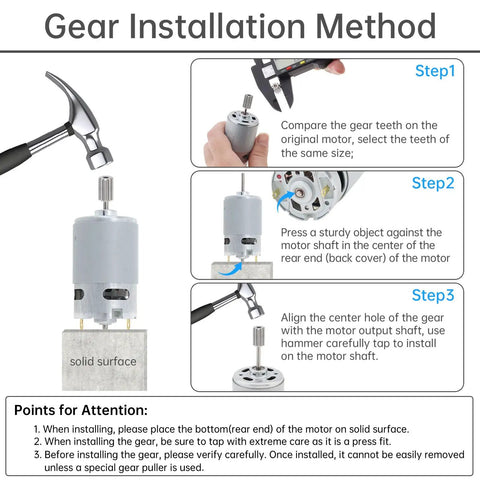 Gear Installation Method

solid surface

Step1

Compare the gear teeth on the original motor, select the teeth of the same size;

Step2

Press a sturdy object against the motor shaft in the center of the rear end (back cover) of the motor

Step3

Align the center hole of the gear with the motor output shaft, use hammer carefully tap to install on the motor shaft.

Points for Attention:

1. When installing, please place the bottom(rear end) of the motor on solid surface.
2. When installing the gear, be sure to tap with extreme care as it is a press fit.
3. Before installing the gear, please verify carefully. Once installed, it cannot be easily removed unless a special gear puller is used.