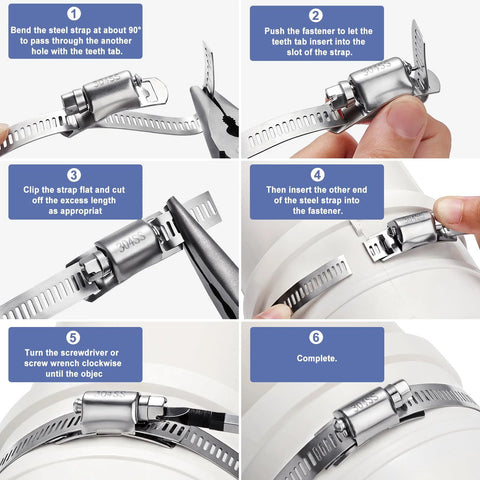 1
Bend the steel strap at about 90° to pass through the another hole with the teeth tab.

304SS

2
Push the fastener to let the teeth tab insert into the slot of the strap.

304SS

3
Clip the strap flat and cut off the excess length as appropriat

304SS

4
Then insert the other end of the steel strap into the fastener.

5
Turn the screwdriver or screw wrench clockwise until the objec

304SS

6
Complete.

304SS