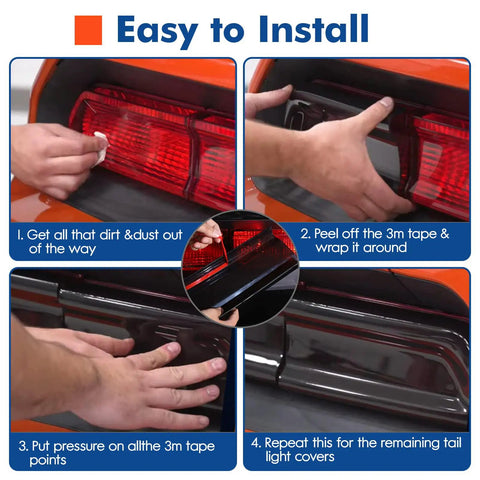 Easy to Install

1. Get all that dirt &dust out of the way

2. Peel off the 3m tape & wrap it around

3. Put pressure on allthe 3m tape points

4. Repeat this for the remaining tail light covers