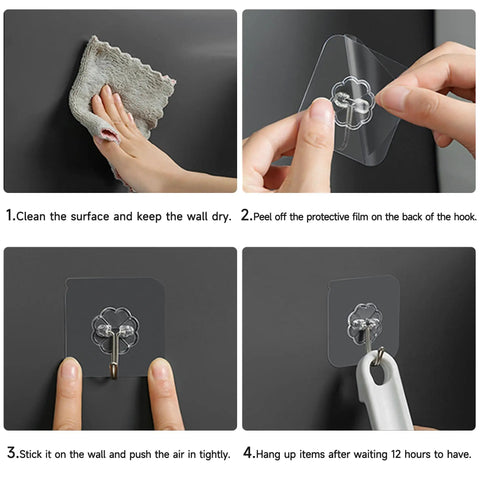 1.Clean the surface and keep the wall dry.

2.Peel off the protective film on the back of the hook.

3.Stick it on the wall and push the air in tightly.

4.Hang up items after waiting 12 hours to have.