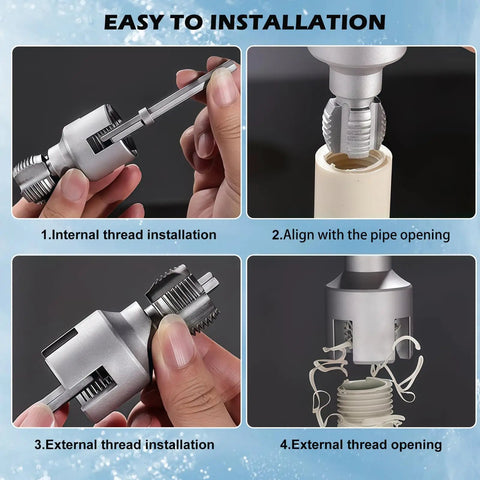 EASY TO INSTALLATION

1.Internal thread installation

2.Align with the pipe opening

3.External thread installation

4.External thread opening