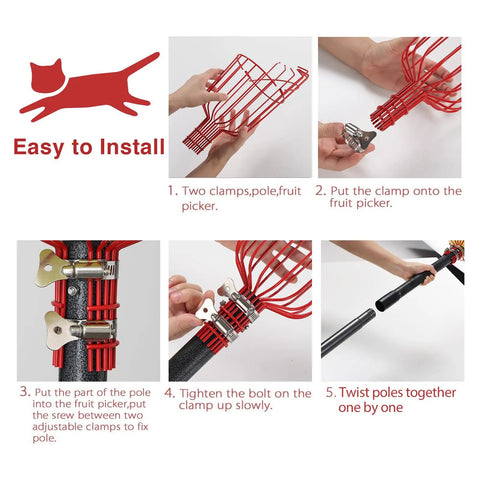 Easy to Install

1. Two clamps,pole,fruit picker.

2. Put the clamp onto the fruit picker.

3. Put the part of the pole into the fruit picker,put the srew between two adjustable clamps to fix pole.

4. Tighten the bolt on the clamp up slowly.

5. Twist poles together one by one