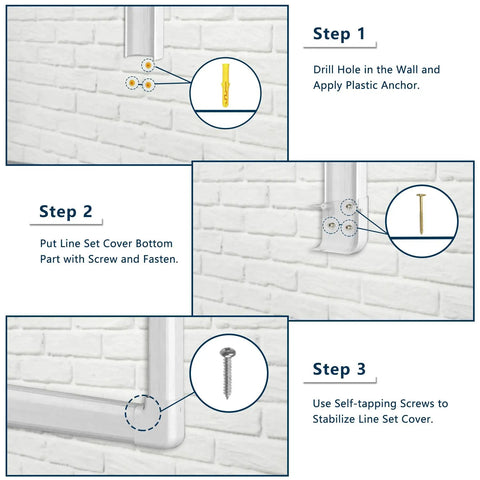 Step 1

Drill Hole in the Wall and Apply Plastic Anchor.

Step 2

Put Line Set Cover Bottom Part with Screw and Fasten.

Step 3

Use Self-tapping Screws to Stabilize Line Set Cover.