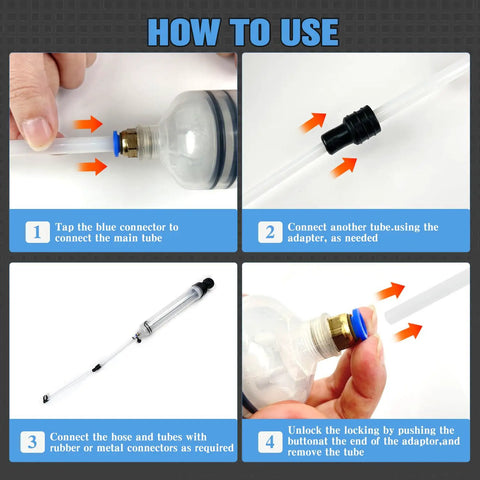 HOW TO USE

1 Tap the blue connector to connect the main tube

2 Connect another tube.using the adapter, as needed

3 Connect the hose and tubes with rubber or metal connectors as required

4 Unlock the locking by pushing the buttonat the end of the adaptor,and remove the tube