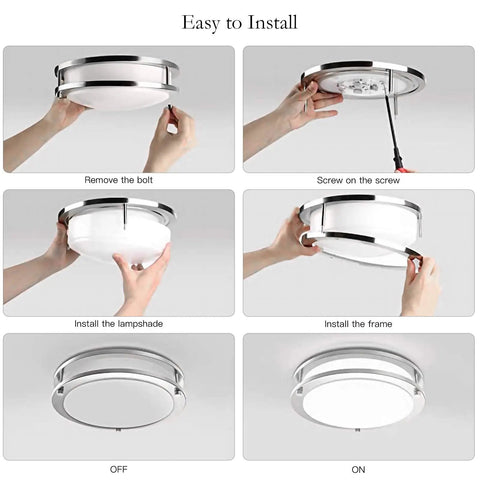 Easy to Install

Remove the bolt

Screw on the screw

Install the lampshade

Install the frame

OFF

ON