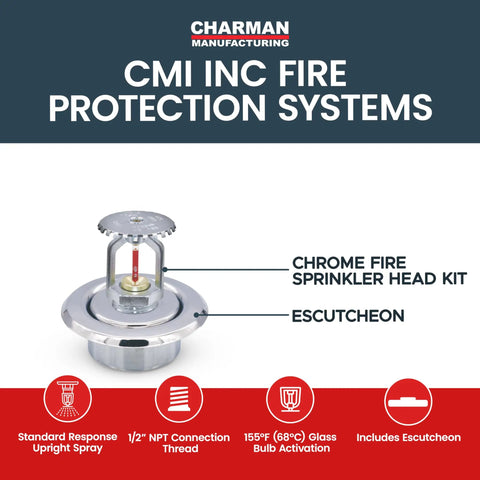 CHARMAN
MANUFACTURING

CMI INC FIRE PROTECTION SYSTEMS

CHROME FIRE SPRINKLER HEAD KIT

ESCUTCHEON

Standard Response Upright Spray

1/2" NPT Connection Thread

155°F (68°C) Glass Bulb Activation

Includes Escutcheon