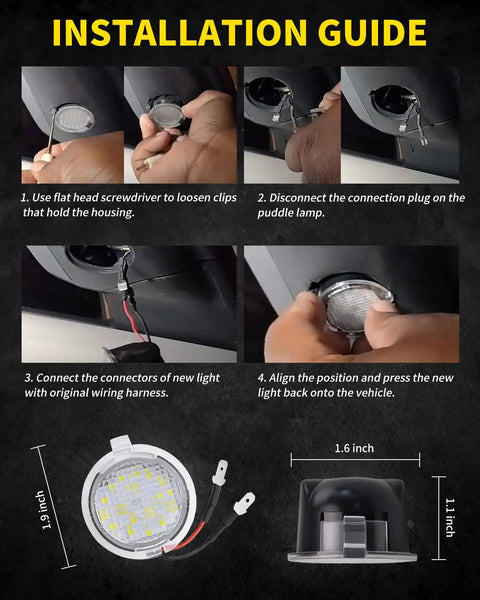 INSTALLATION GUIDE

1. Use flat head screwdriver to loosen clips that hold the housing.

2. Disconnect the connection plug on the puddle lamp.

3. Connect the connectors of new light with original wiring harness.

4. Align the position and press the new light back onto the vehicle.

1.9 inch

1.6 inch

1.1 inch