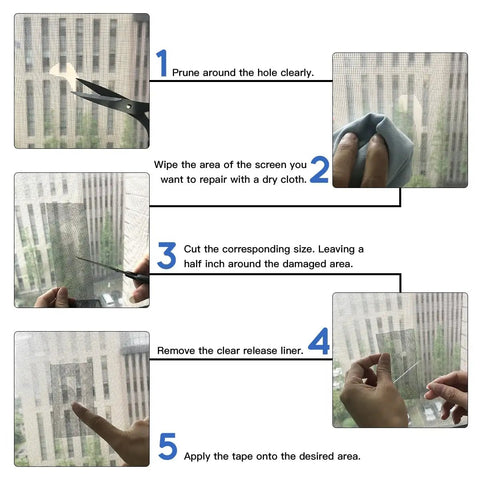 1 Prune around the hole clearly.

Wipe the area of the screen you want to repair with a dry cloth. 2

3 Cut the corresponding size. Leaving a half inch around the damaged area.

Remove the clear release liner. 4

5 Apply the tape onto the desired area.