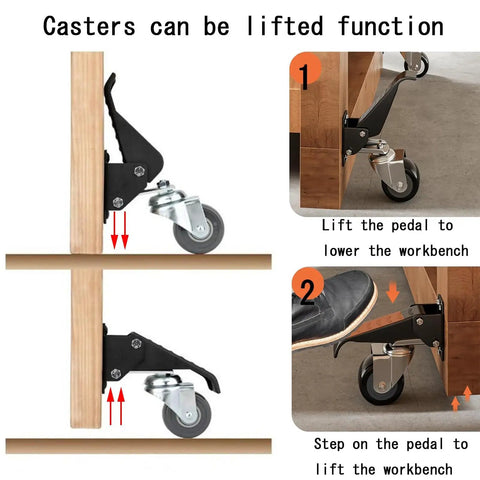 Casters can be lifted function

1

Lift the pedal to lower the workbench

2

Step on the pedal to lift the workbench