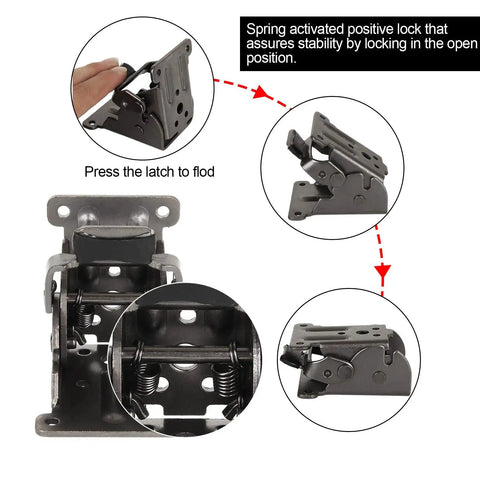 Spring activated positive lock that assures stability by locking in the open position.

Press the latch to flod