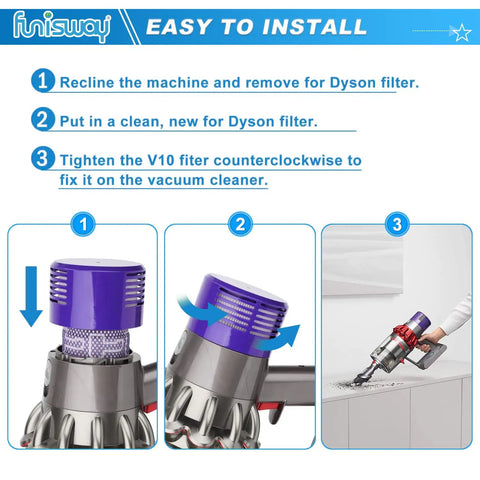 funisway EASY TO INSTALL

1 Recline the machine and remove for Dyson filter.

2 Put in a clean, new for Dyson filter.

3 Tighten the V10 fiter counterclockwise to fix it on the vacuum cleaner.

1

2

3