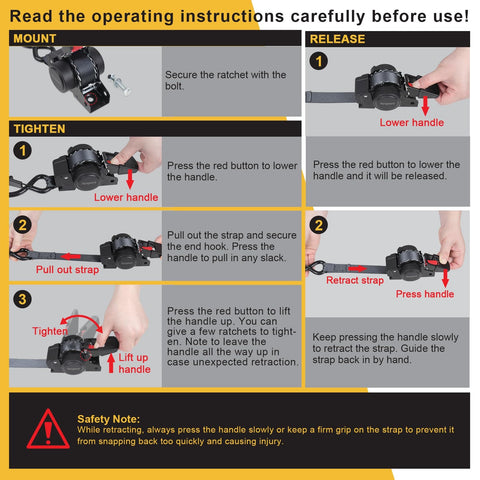 Read the operating instructions carefully before use!

MOUNT

Secure the ratchet with the bolt.

TIGHTEN

1

Lower handle

Press the red button to lower the handle.

2

Pull out strap

Pull out the strap and secure the end hook. Press the handle to pull in any slack.

3

Tighten

Lift up handle

Press the red button to lift the handle up. You can give a few ratchets to tighten. Note to leave the handle all the way up in case unexpected retraction.

RELEASE

1

Lower handle

Press the red button to lower the handle and it will be released.

2

Retract strap

Press handle

Keep pressing the handle slowly to retract the strap. Guide the strap back in by hand.

Safety Note:
While retracting, always press the handle slowly or keep a firm grip on the strap to prevent it from snapping back too quickly and causing injury.