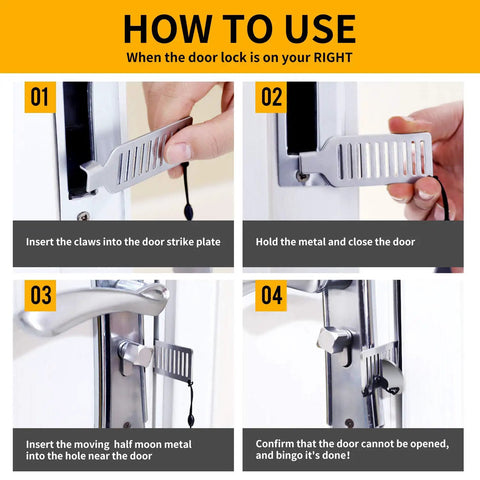 HOW TO USE
When the door lock is on your RIGHT

01

Insert the claws into the door strike plate

02

Hold the metal and close the door

03

Insert the moving half moon metal into the hole near the door

04

Confirm that the door cannot be opened, and bingo it's done!