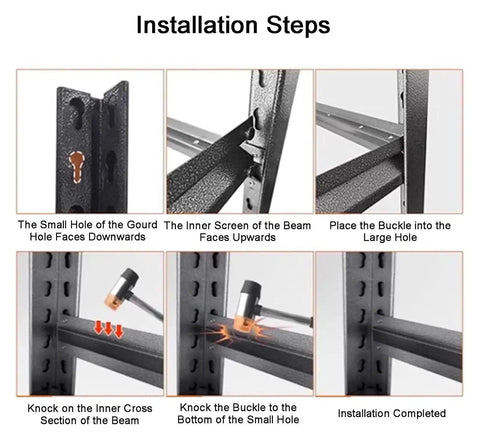 Installation Steps

The Small Hole of the Gourd Hole Faces Downwards

The Inner Screen of the Beam Faces Upwards

Place the Buckle into the Large Hole

Knock on the Inner Cross Section of the Beam

Knock the Buckle to the Bottom of the Small Hole

Installation Completed