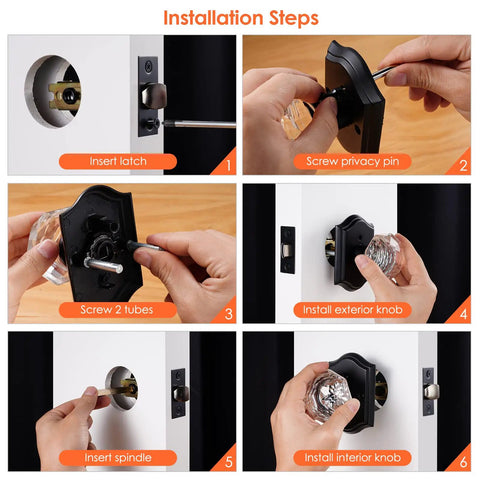 Installation Steps

Insert latch
1

Screw privacy pin
2

Screw 2 tubes
3

Install exterior knob
4

Insert spindle
5

Install interior knob
6