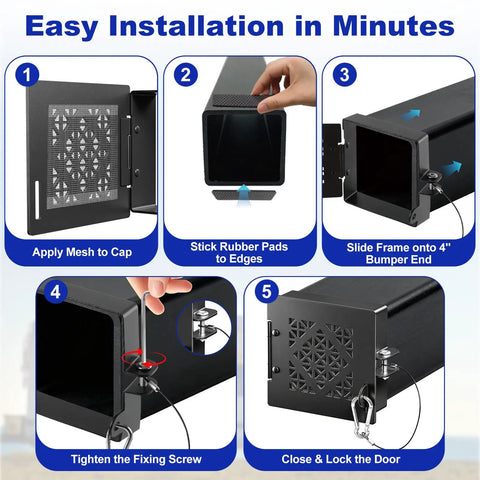 Easy Installation in Minutes

1
Apply Mesh to Cap

2
Stick Rubber Pads to Edges

3
Slide Frame onto 4" Bumper End

4
Tighten the Fixing Screw

5
Close & Lock the Door