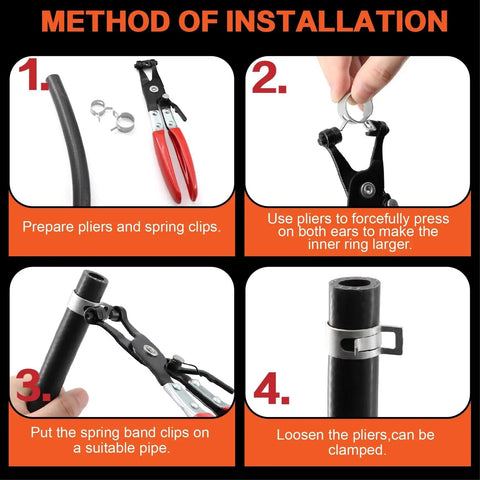 METHOD OF INSTALLATION

1.

Prepare pliers and spring clips.

2.

Use pliers to forcefully press on both ears to make the inner ring larger.

3.

Put the spring band clips on a suitable pipe.

4.

Loosen the pliers,can be clamped.