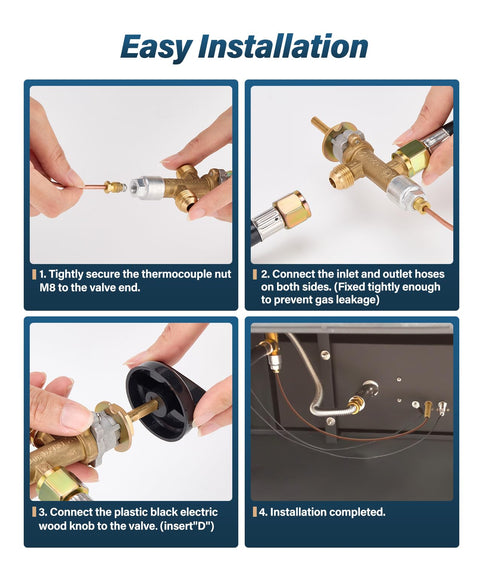 Easy Installation

1. Tightly secure the thermocouple nut M8 to the valve end.

2. Connect the inlet and outlet hoses on both sides. (Fixed tightly enough to prevent gas leakage)

3. Connect the plastic black electric wood knob to the valve. (insert"D")

4. Installation completed.