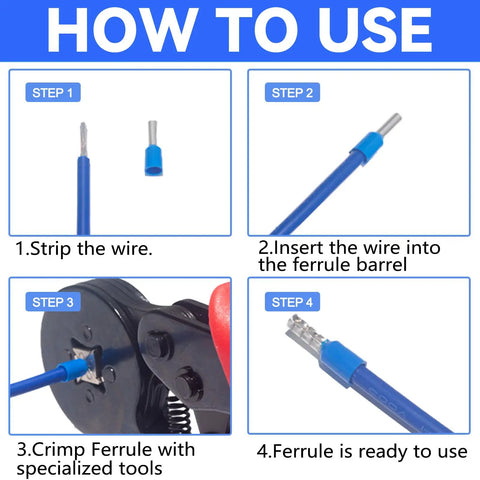 HOW TO USE

STEP 1

1.Strip the wire.

STEP 2

2.Insert the wire into the ferrule barrel

STEP 3

3.Crimp Ferrule with specialized tools

STEP 4

4.Ferrule is ready to use