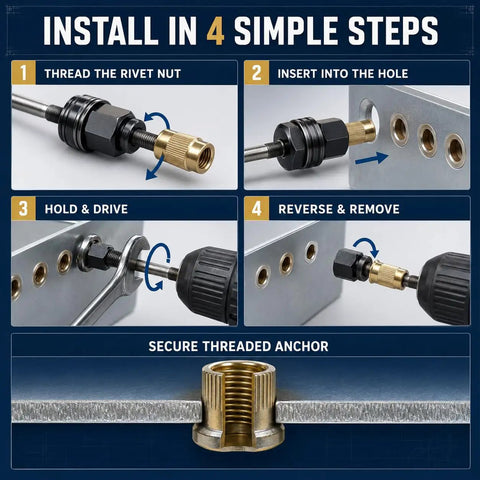 INSTALL IN 4 SIMPLE STEPS

1 THREAD THE RIVET NUT

2 INSERT INTO THE HOLE

3 HOLD & DRIVE

4 REVERSE & REMOVE

SECURE THREADED ANCHOR