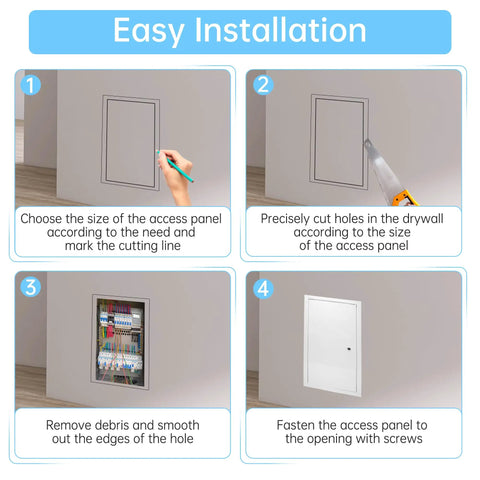 Easy Installation

1

Choose the size of the access panel according to the need and mark the cutting line

2

Precisely cut holes in the drywall according to the size of the access panel

3

Remove debris and smooth out the edges of the hole

4

Fasten the access panel to the opening with screws